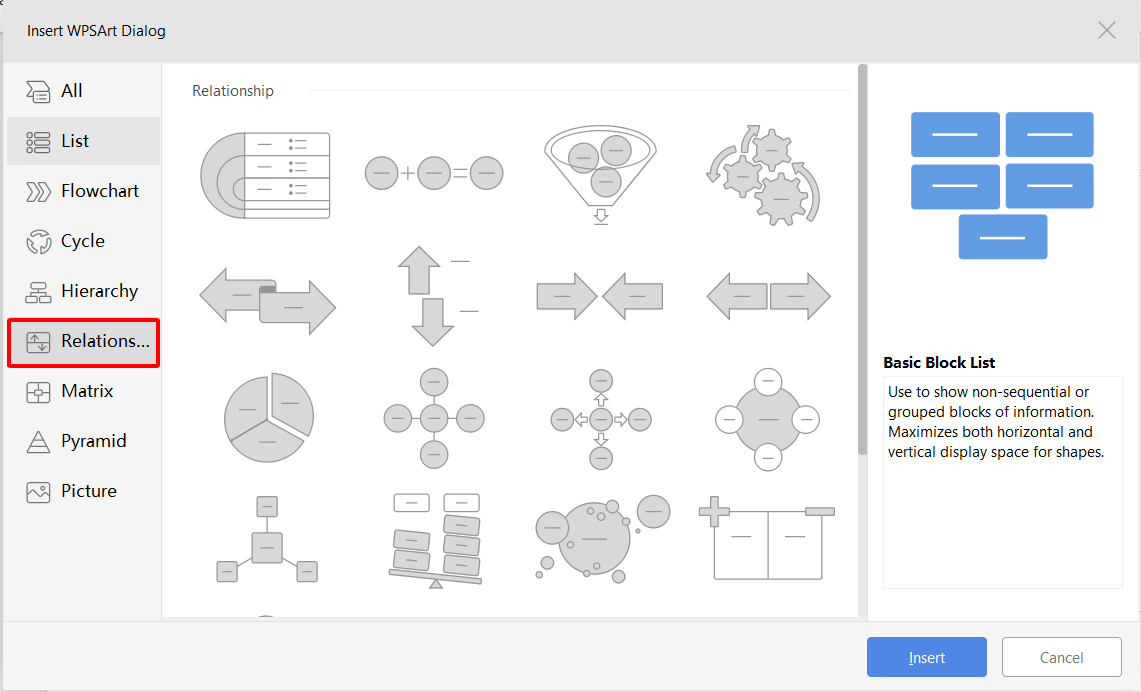 Insert WPSArt Dialog

All
List
Flowchart
Cycle
Hierarchy
Relations...
Matrix
Pyramid
Picture

Relationship

Basic Block List

Use to show non-sequential or grouped blocks of information. Maximizes both horizontal and vertical display space for shapes.

Insert
Cancel